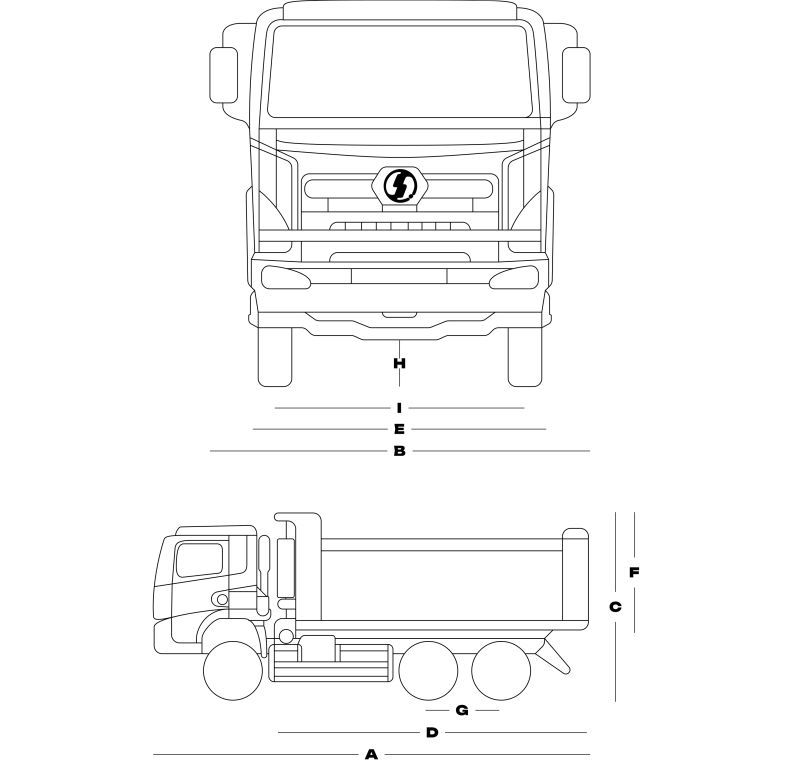 H
I
E
B
F
C
G
D
A